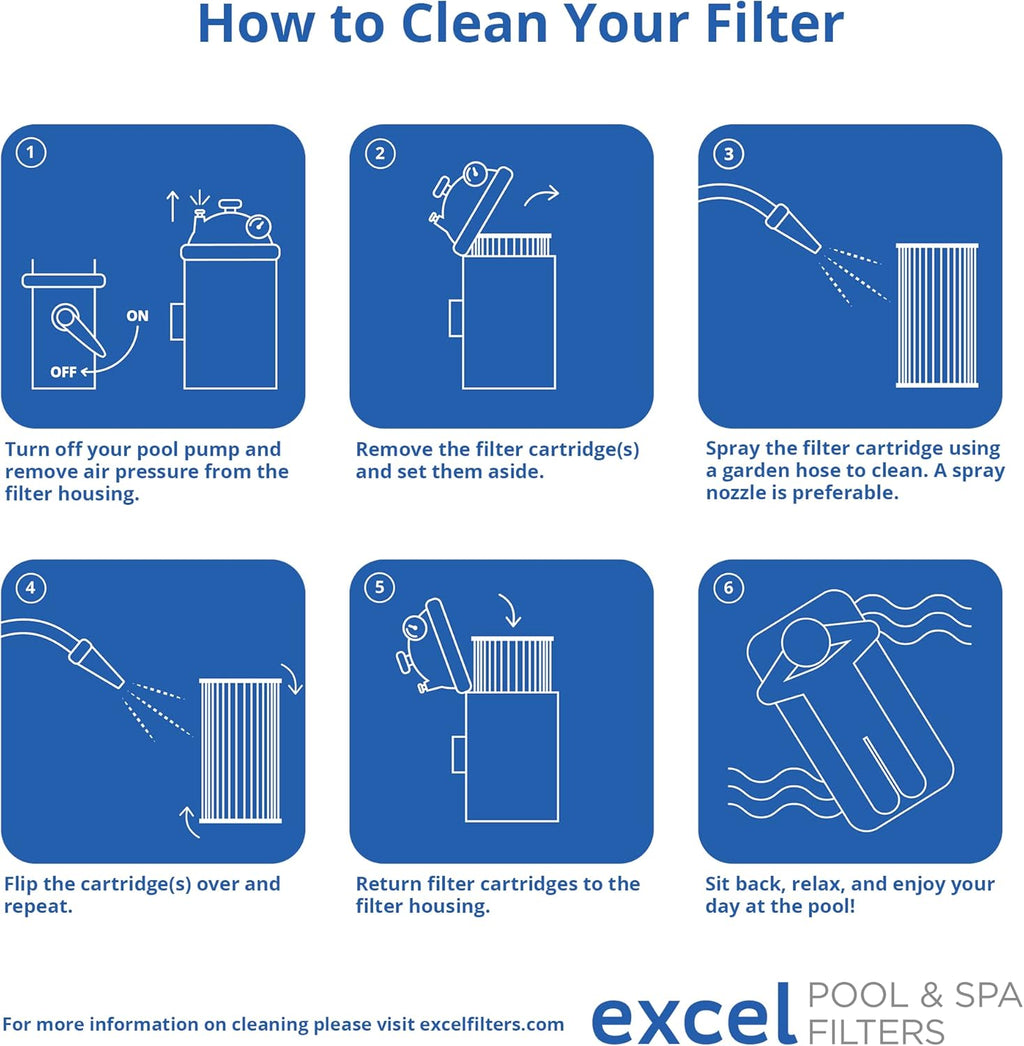 How to Clean Your Filter

1

ON

OFF

Turn off your pool pump and remove air pressure from the filter housing.

2

Remove the filter cartridge(s) and set them aside.

3

Spray the filter cartridge using a garden hose to clean. A spray nozzle is preferable.

4

Flip the cartridge(s) over and repeat.

5

Return filter cartridges to the filter housing.

6

Sit back, relax, and enjoy your day at the pool!

For more information on cleaning please visit excelfilters.com

excel POOL & SPA FILTERS